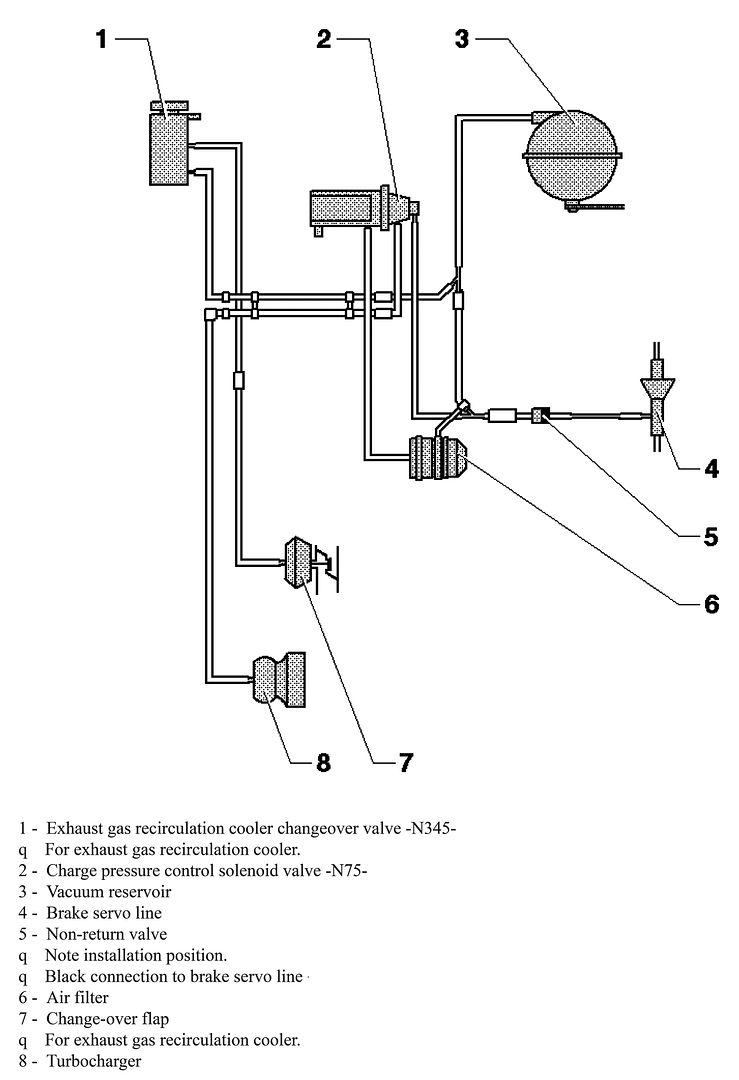 1
2
3
4
5
6
7
8

1 - Exhaust gas recirculation cooler changeover valve -N345-
q For exhaust gas recirculation cooler.
2 - Charge pressure control solenoid valve -N75-
3 - Vacuum reservoir
4 - Brake servo line
5 - Non-return valve
q Note installation position.
q Black connection to brake servo line
6 - Air filter
7 - Change-over flap
q For exhaust gas recirculation cooler.
8 - Turbocharger